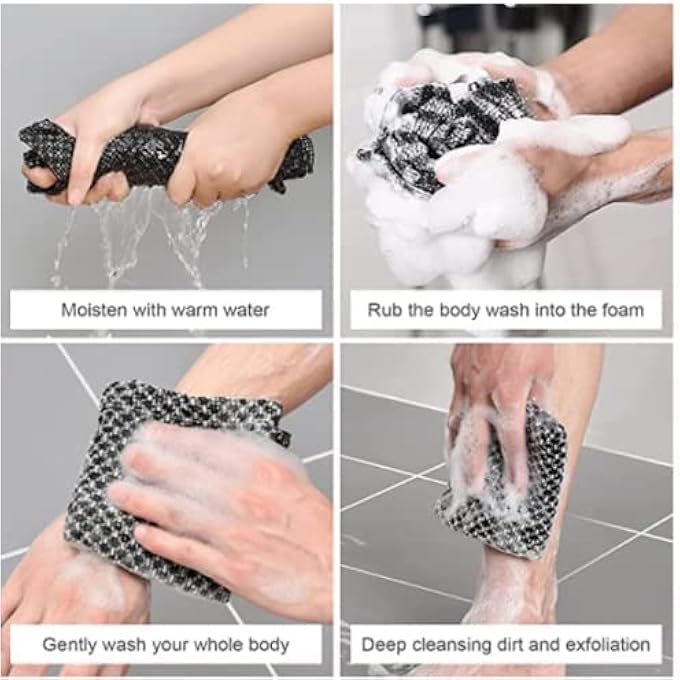 Moisten with warm water

Rub the body wash into the foam

Gently wash your whole body

Deep cleansing dirt and exfoliation